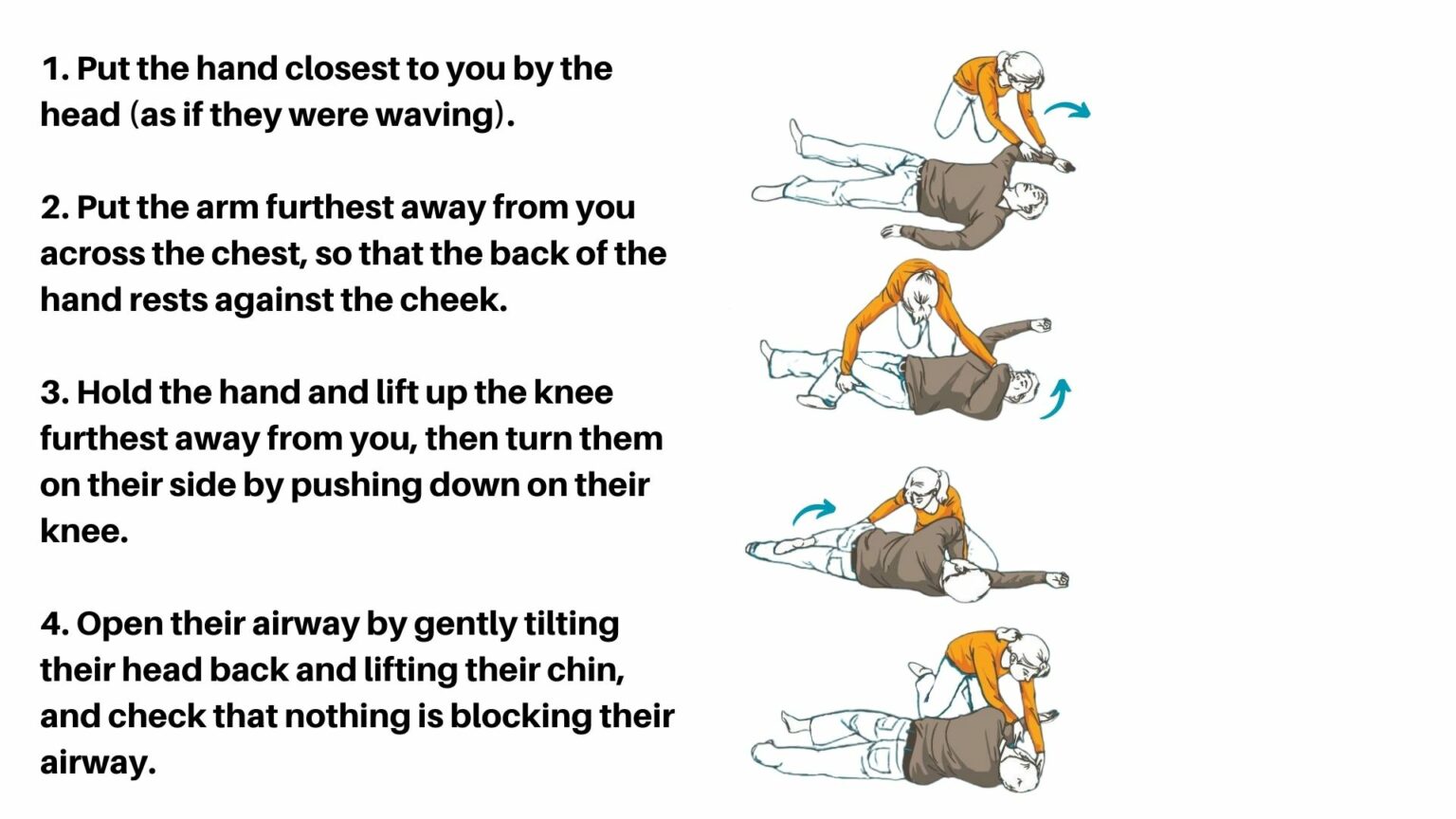 1. Put the hand closest to you by the head (as if they were waving).

2. Put the arm furthest away from you across the chest, so that the back of the hand rests against the cheek.

3. Hold the hand and lift up the knee furthest away from you, then turn them on their side by pushing down on their knee.

4. Open their airway by gently tilting their head back and lifting their chin, and check that nothing is blocking their airway.