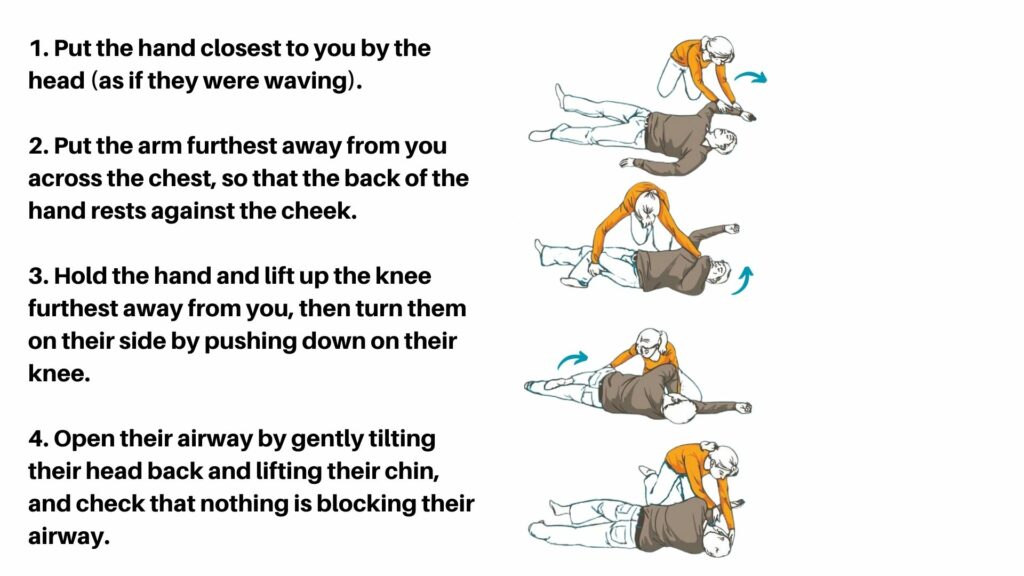 1. Put the hand closest to you by the head (as if they were waving).

2. Put the arm furthest away from you across the chest, so that the back of the hand rests against the cheek.

3. Hold the hand and lift up the knee furthest away from you, then turn them on their side by pushing down on their knee.

4. Open their airway by gently tilting their head back and lifting their chin, and check that nothing is blocking their airway.